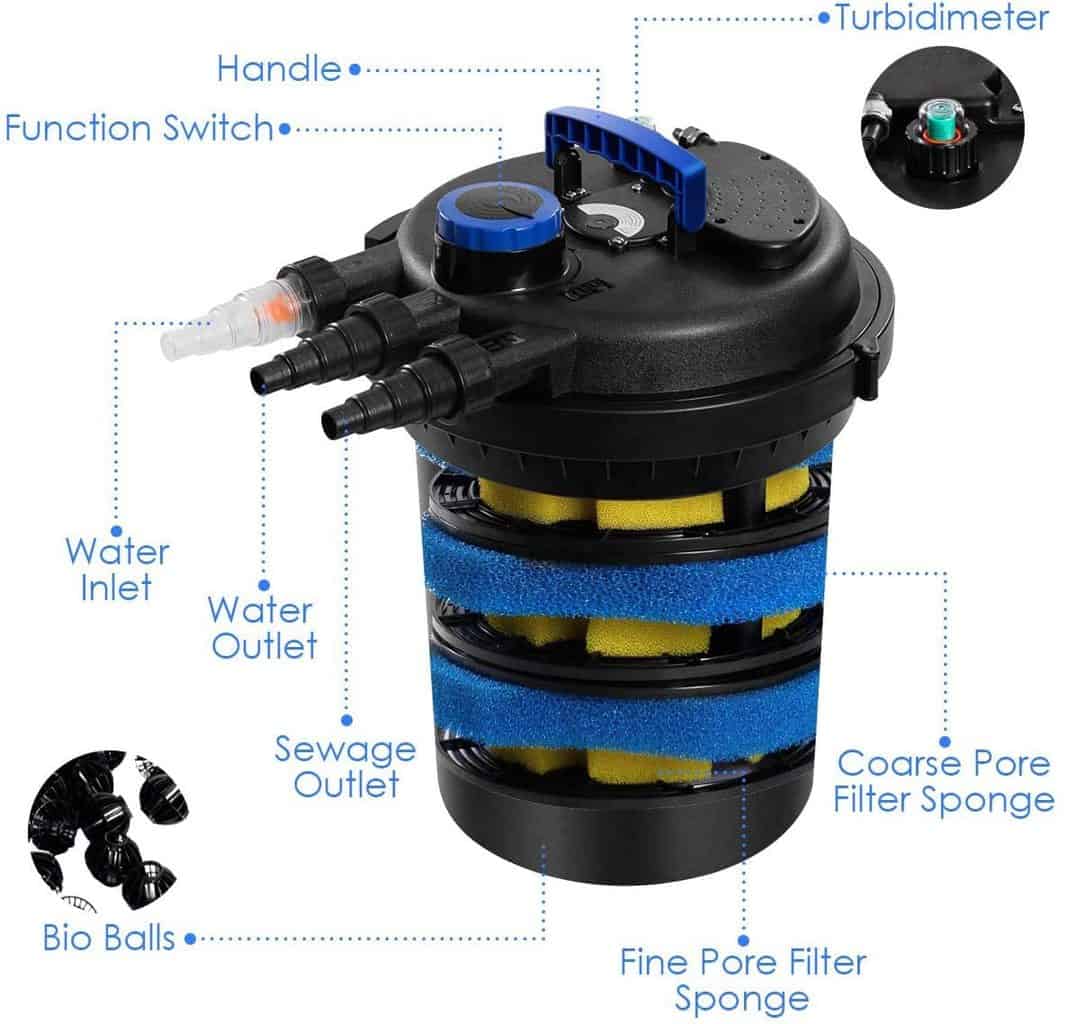 Turbidimeter

Handle

Function Switch

Water Inlet

Water Outlet

Sewage Outlet

Coarse Pore Filter Sponge

Bio Balls

Fine Pore Filter Sponge